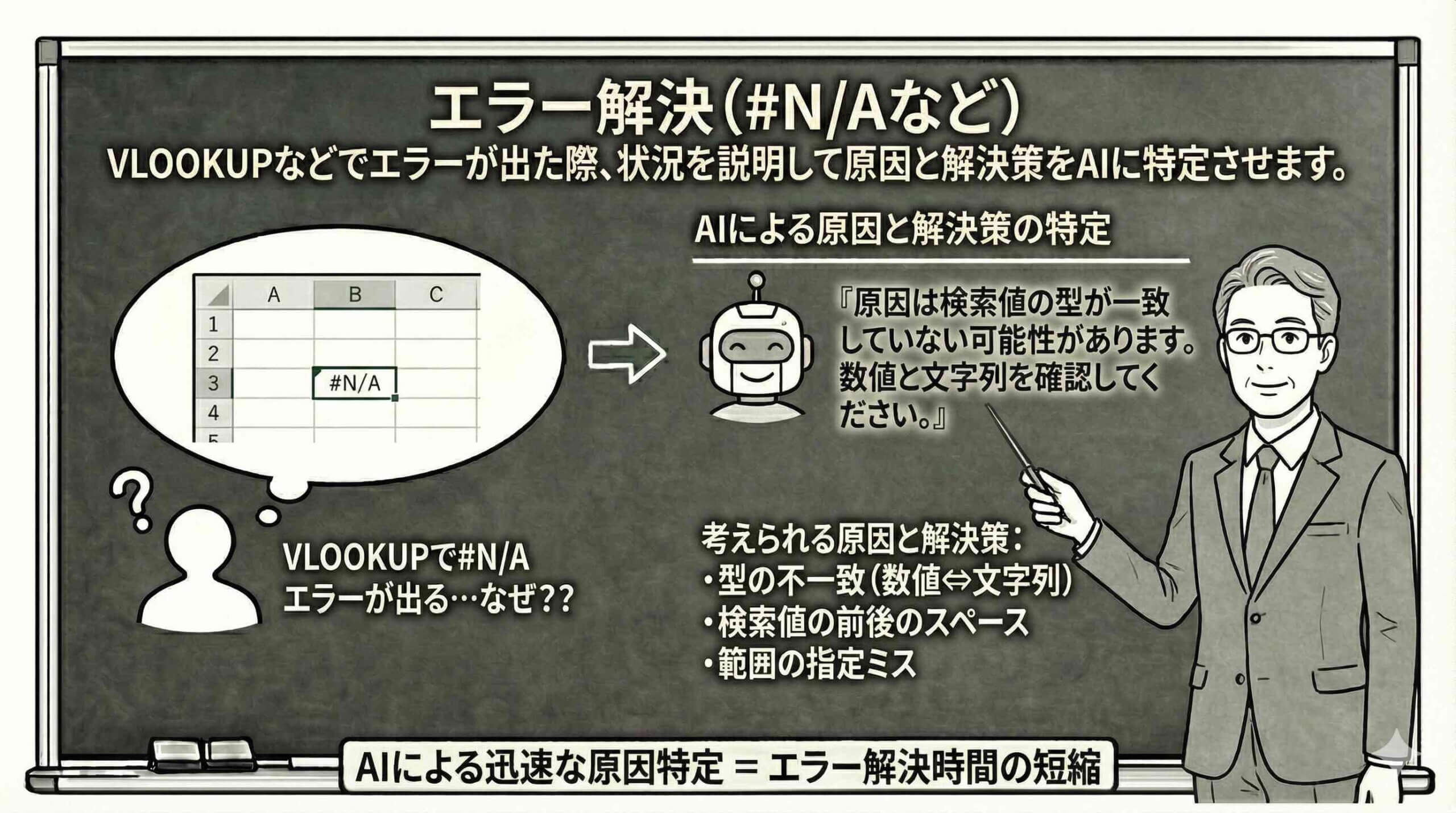 エラー解決(#N/Aなど)
VLOOKUPなどでエラーが出た際、状況を説明して原因と解決策をAIに特定させます。

| | A | B | C |
|---|---|---|---|
| 1 | | | |
| 2 | | | |
| 3 | | #N/A | |
| 4 | | | |
| 5 | | | |

VLOOKUPで#N/A
エラーが出る…なぜ??

AIによる原因と解決策の特定

『原因は検索値の型が一致していない可能性があります。数値と文字列を確認してください。』

考えられる原因と解決策:
・型の不一致(数値⇔文字列)
・検索値の前後のスペース
・範囲の指定ミス

AIによる迅速な原因特定 = エラー解決時間の短縮